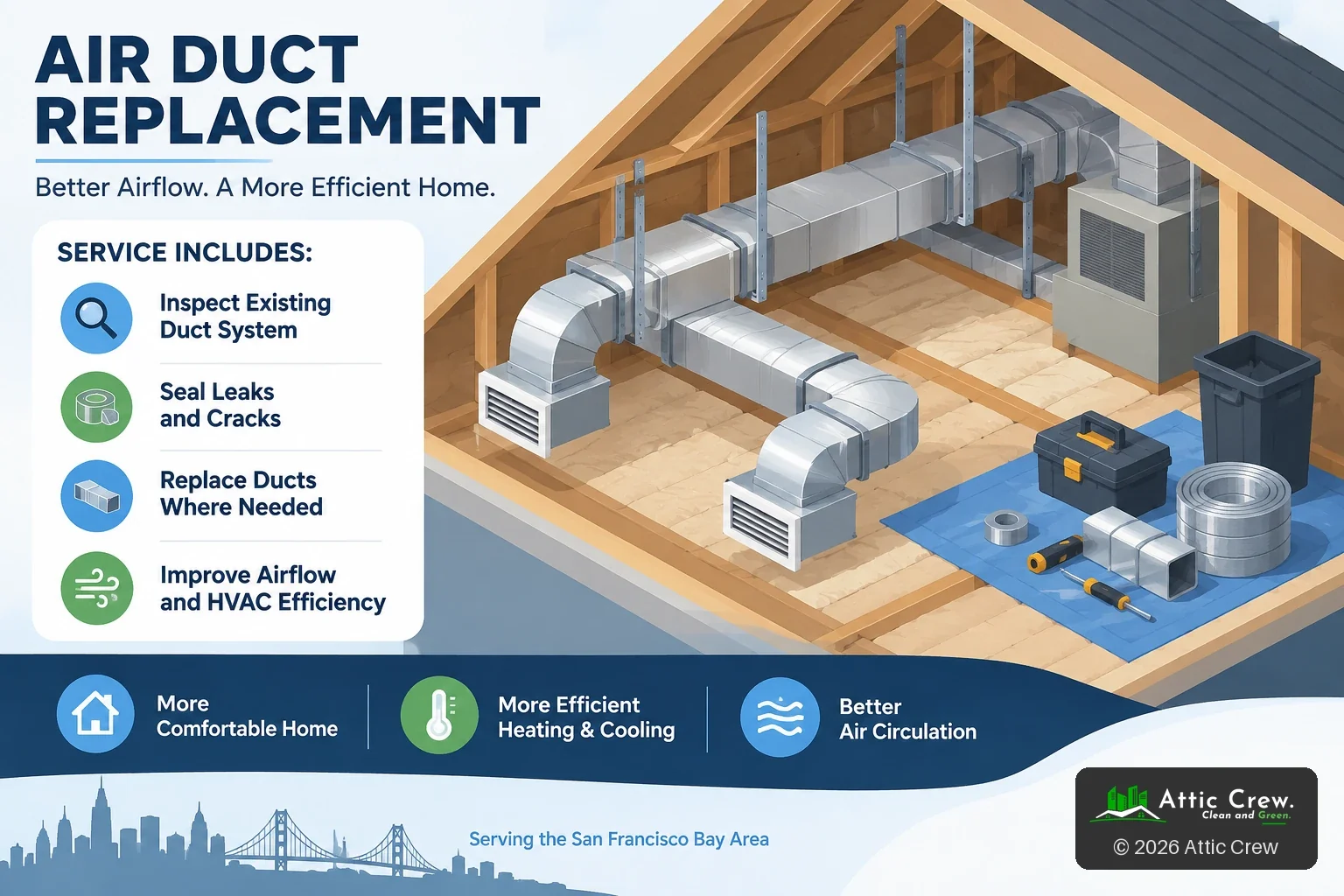 AIR DUCT REPLACEMENT

Better Airflow. A More Efficient Home.

SERVICE INCLUDES:

Inspect Existing Duct System

Seal Leaks and Cracks

Replace Ducts Where Needed

Improve Airflow and HVAC Efficiency

More Comfortable Home

More Efficient Heating & Cooling

Better Air Circulation

Serving the San Francisco Bay Area

Attic Crew.
Clean and Green.

© 2026 Attic Crew