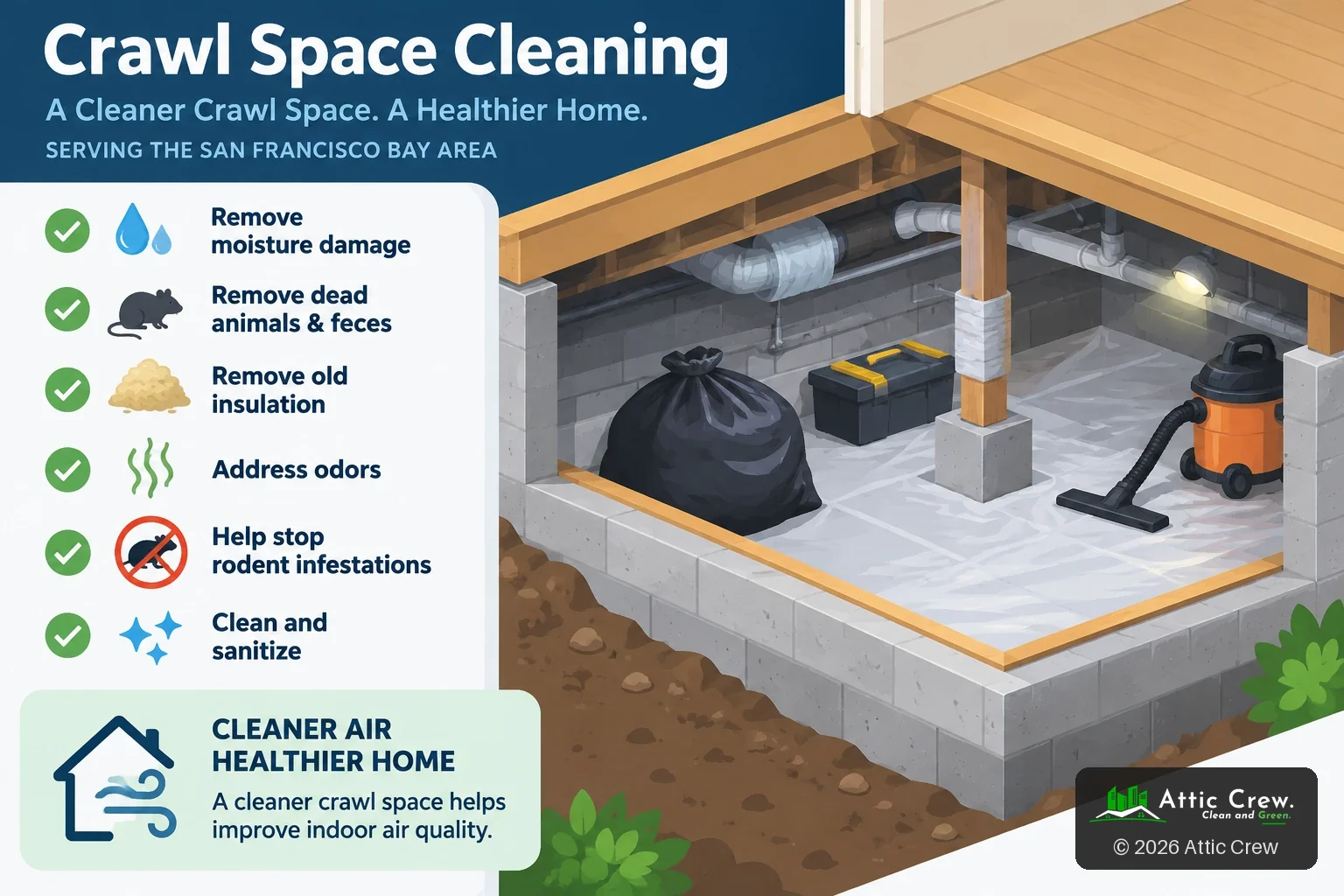 Crawl Space Cleaning

A Cleaner Crawl Space. A Healthier Home.

SERVING THE SAN FRANCISCO BAY AREA

Remove moisture damage

Remove dead animals & feces

Remove old insulation

Address odors

Help stop rodent infestations

Clean and sanitize

CLEANER AIR
HEALTHIER HOME

A cleaner crawl space helps improve indoor air quality.

Attic Crew.
Clean and Green.

© 2026 Attic Crew